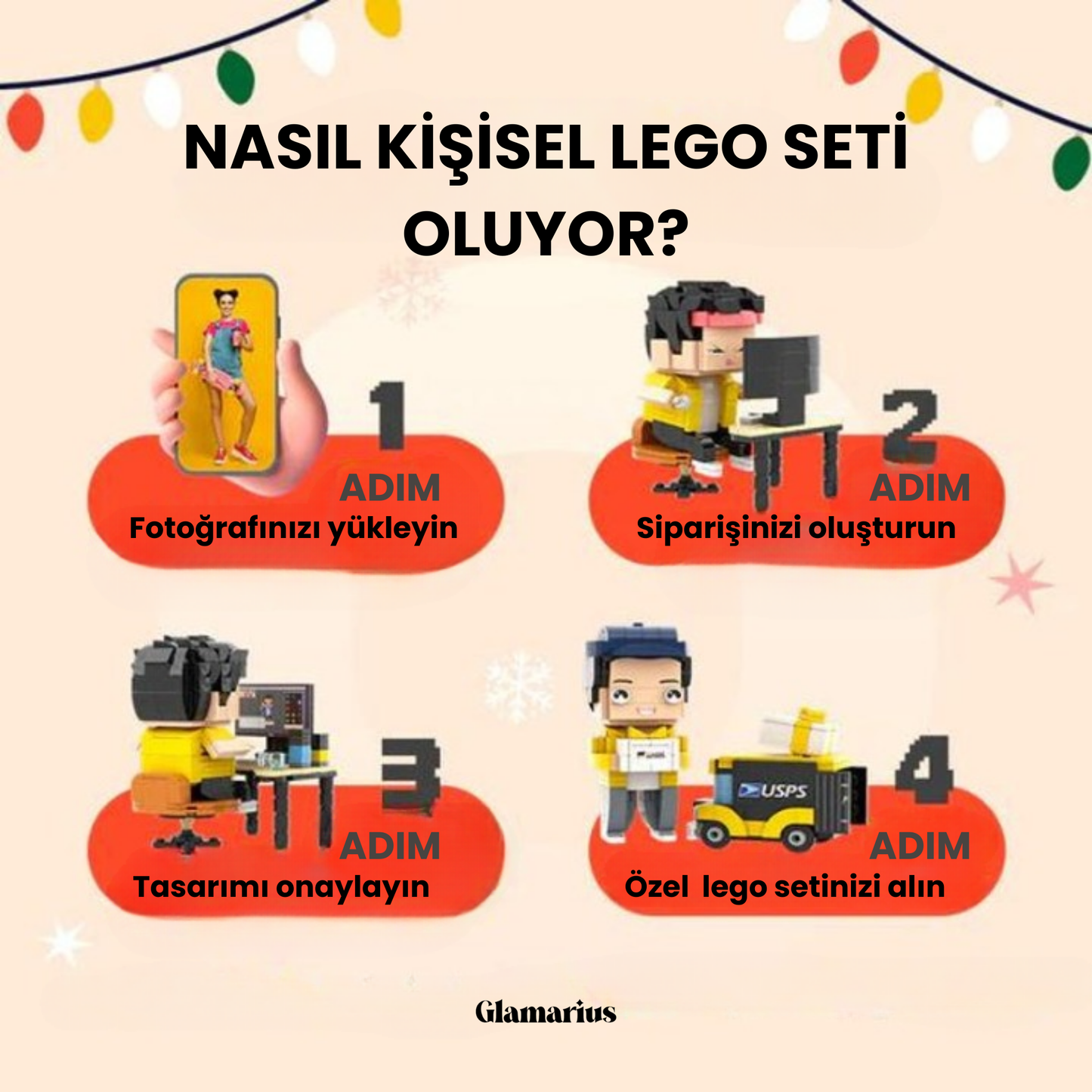 NASIL KİŞİSEL LEGO SETİ OLUYOR?

1 ADIM
Fotoğrafınızı yükleyin

2 ADIM
Siparişinizi oluşturun

3 ADIM
Tasarımı onaylayın

USPS
4 ADIM
Özel lego setinizi alın

Glamarius